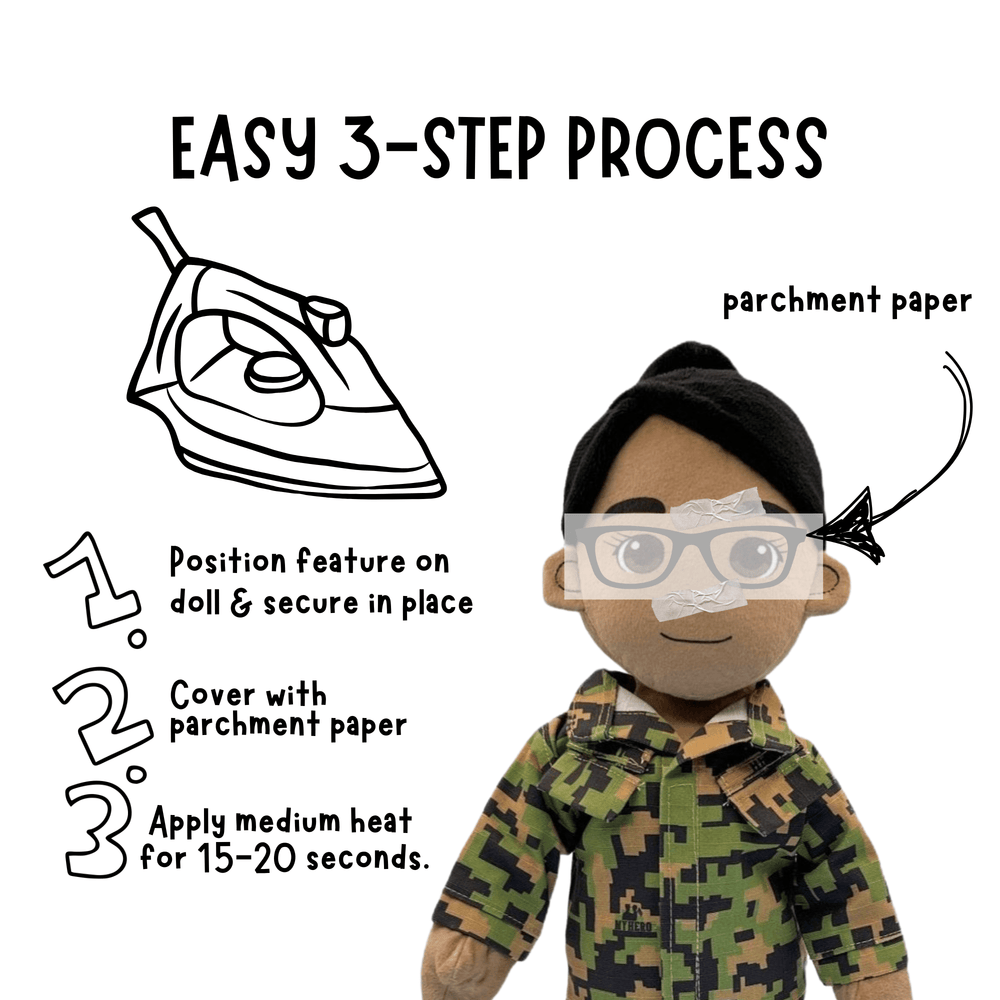 EASY 3-STEP PROCESS

parchment paper

1. Position feature on doll & secure in place

2. Cover with parchment paper

3. Apply medium heat for 15-20 seconds.

MYHERO